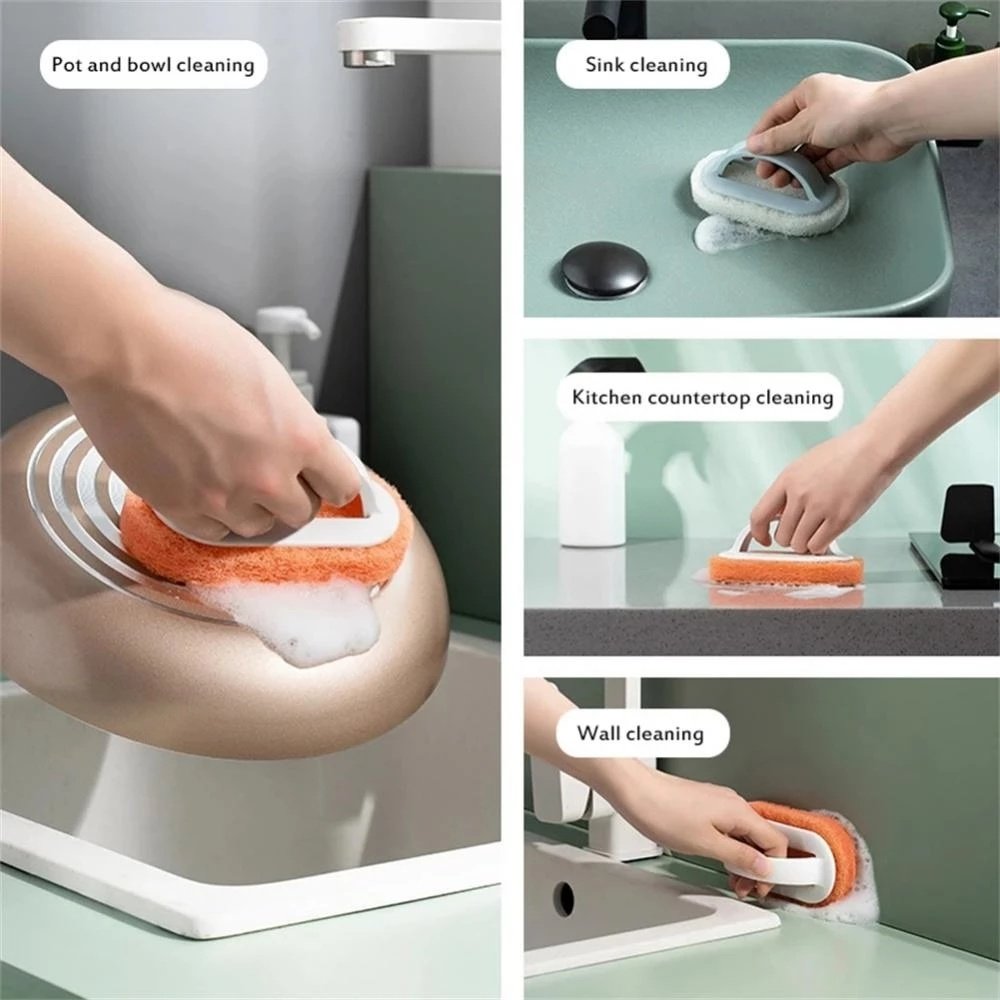 Pot and bowl cleaning

Sink cleaning

Kitchen countertop cleaning

Wall cleaning