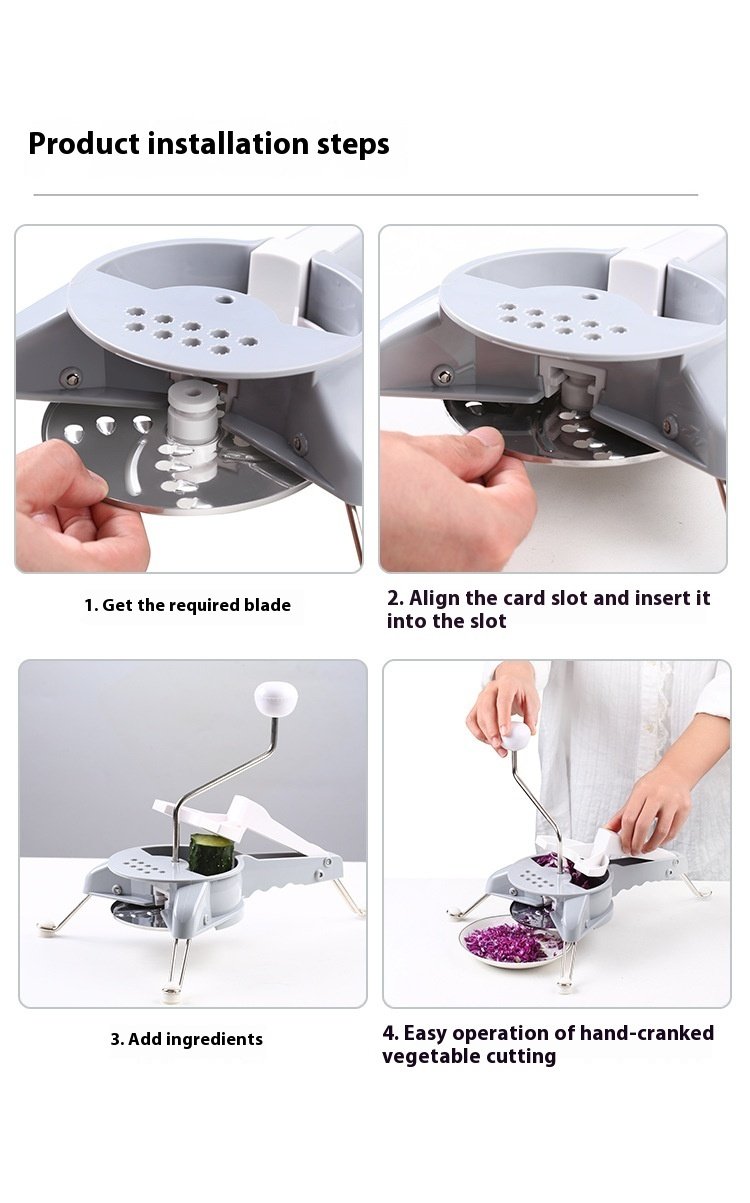 Product installation steps

1. Get the required blade

2. Align the card slot and insert it into the slot

3. Add ingredients

4. Easy operation of hand-cranked vegetable cutting